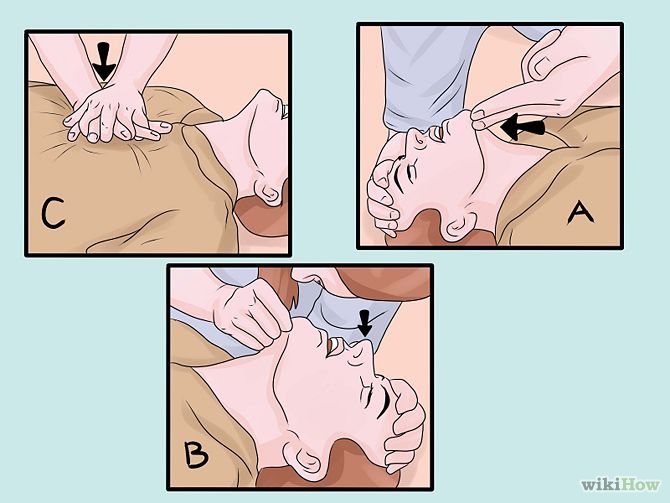 C

A

B

wikiHow